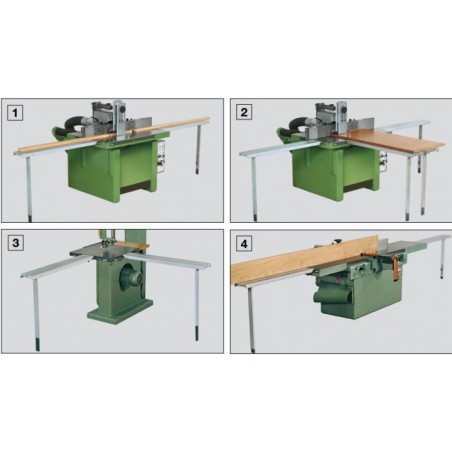 1

2

3

4